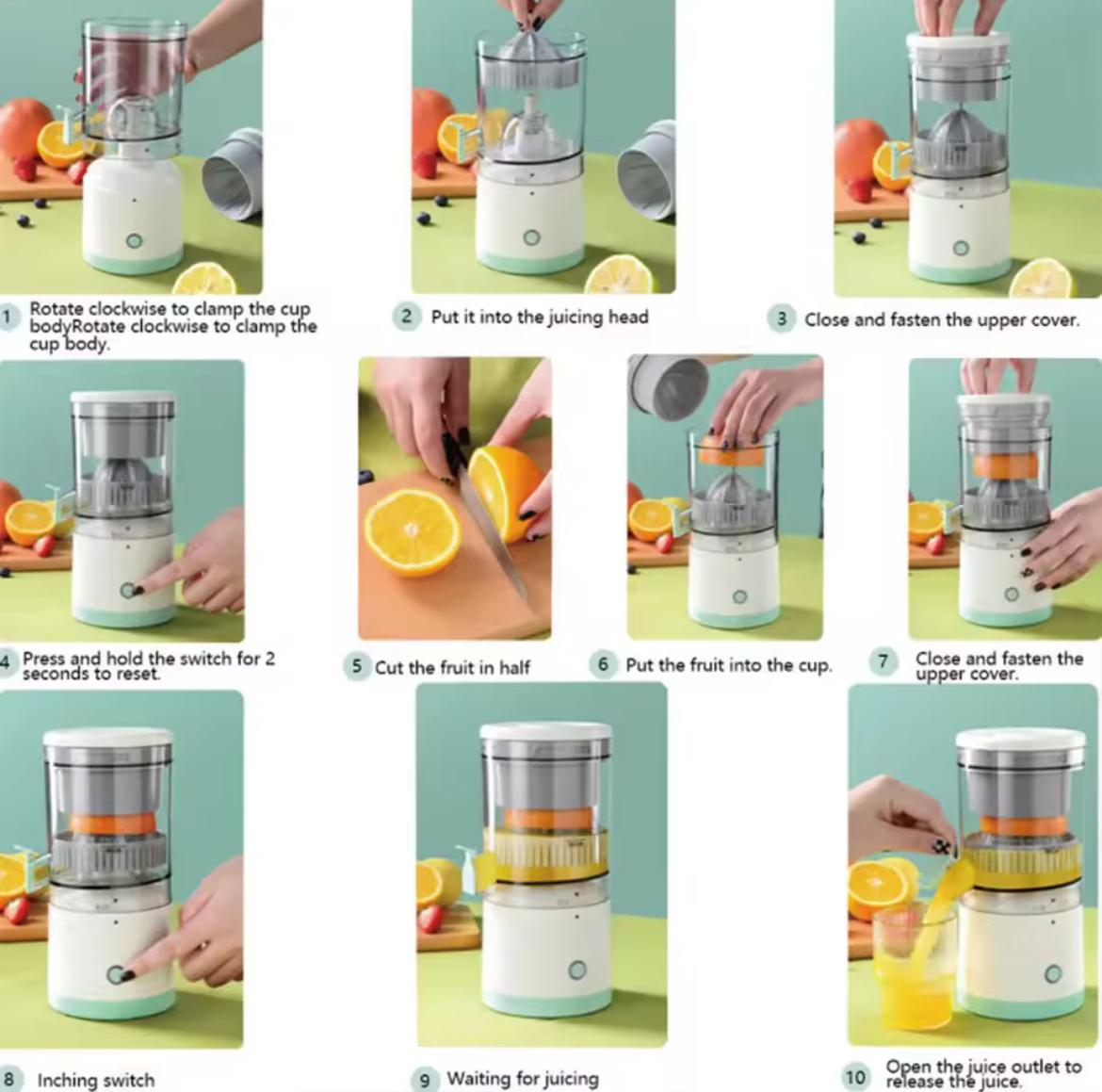 1 Rotate clockwise to clamp the cup bodyRotate clockwise to clamp the cup body.

2 Put it into the juicing head

3 Close and fasten the upper cover.

4 Press and hold the switch for 2 seconds to reset.

5 Cut the fruit in half

6 Put the fruit into the cup.

7 Close and fasten the upper cover.

8 Inching switch

9 Waiting for juicing

10 Open the juice outlet to release the juice.