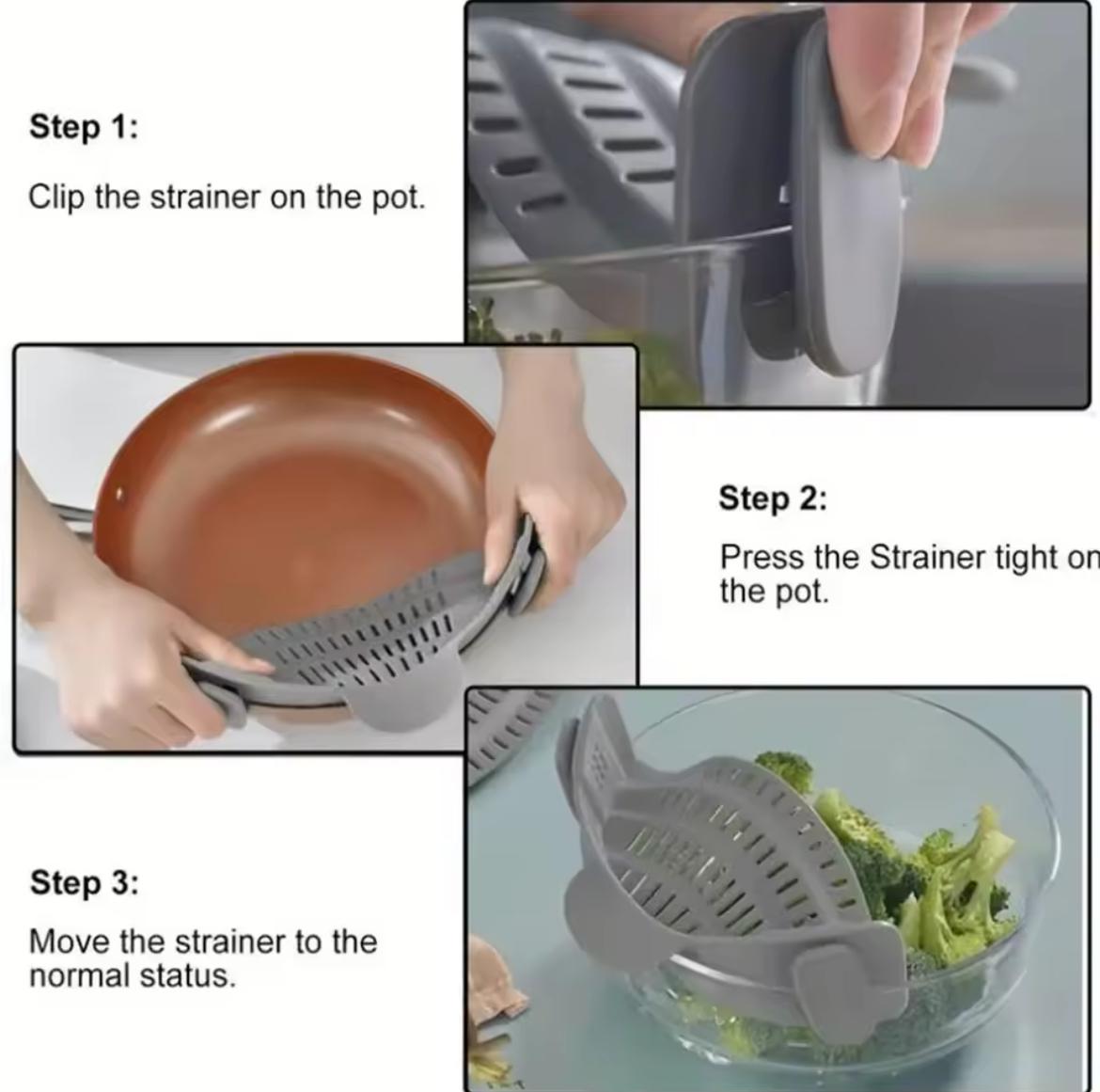 Step 1:

Clip the strainer on the pot.

Step 2:

Press the Strainer tight on the pot.

Step 3:

Move the strainer to the normal status.