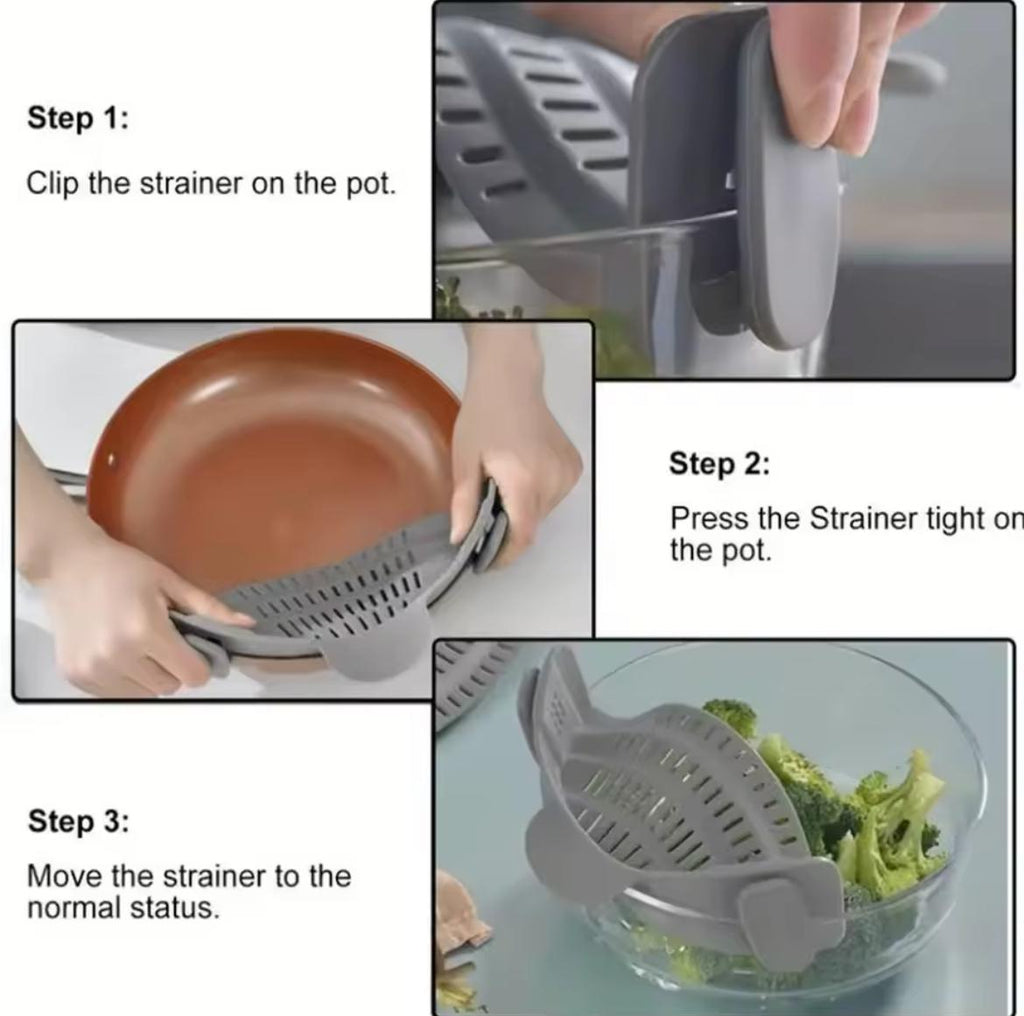 Step 1:

Clip the strainer on the pot.

Step 2:

Press the Strainer tight on the pot.

Step 3:

Move the strainer to the normal status.