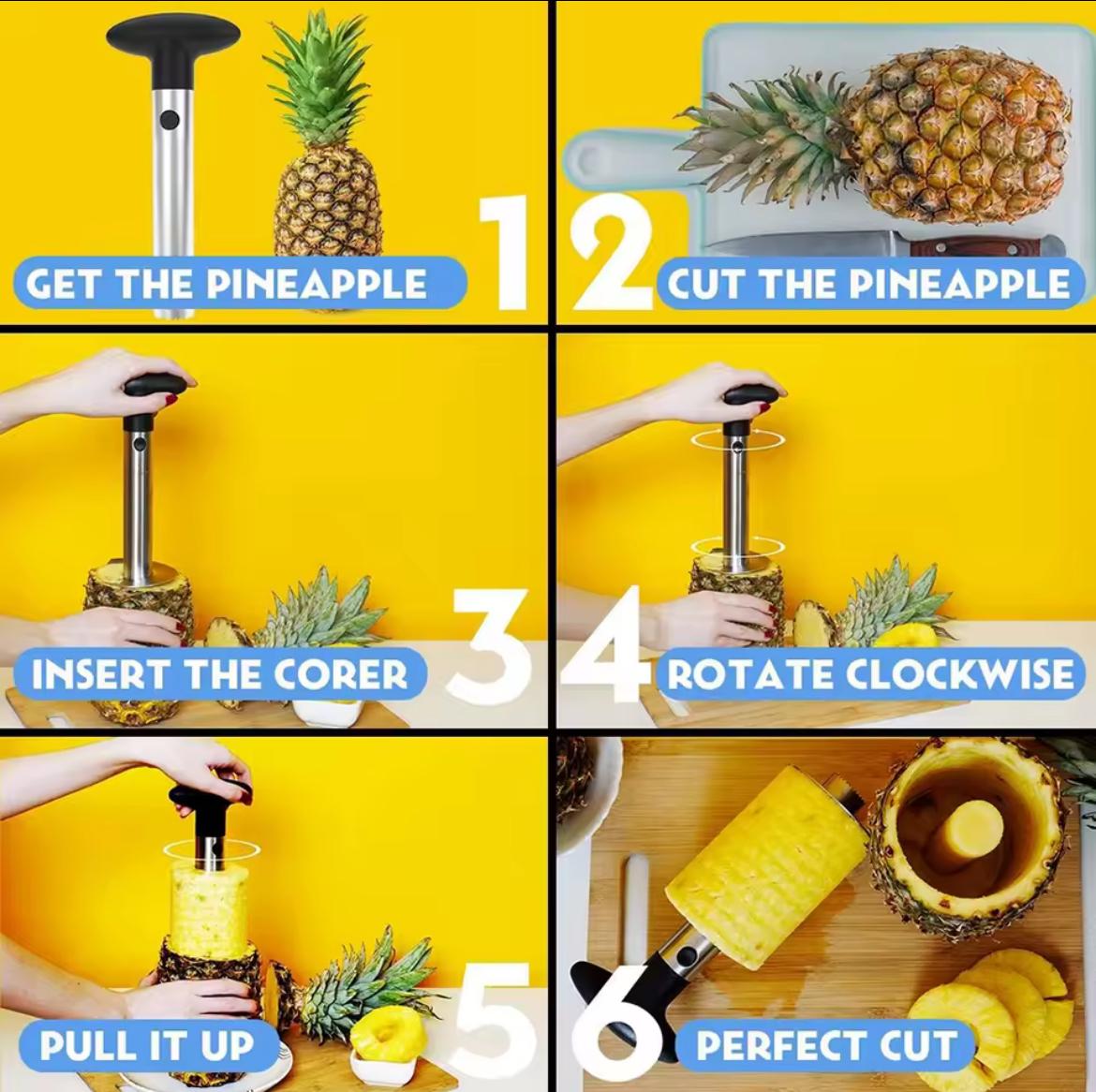 GET THE PINEAPPLE 1

2 CUT THE PINEAPPLE

INSERT THE CORER 3

4 ROTATE CLOCKWISE

PULL IT UP 5

6 PERFECT CUT